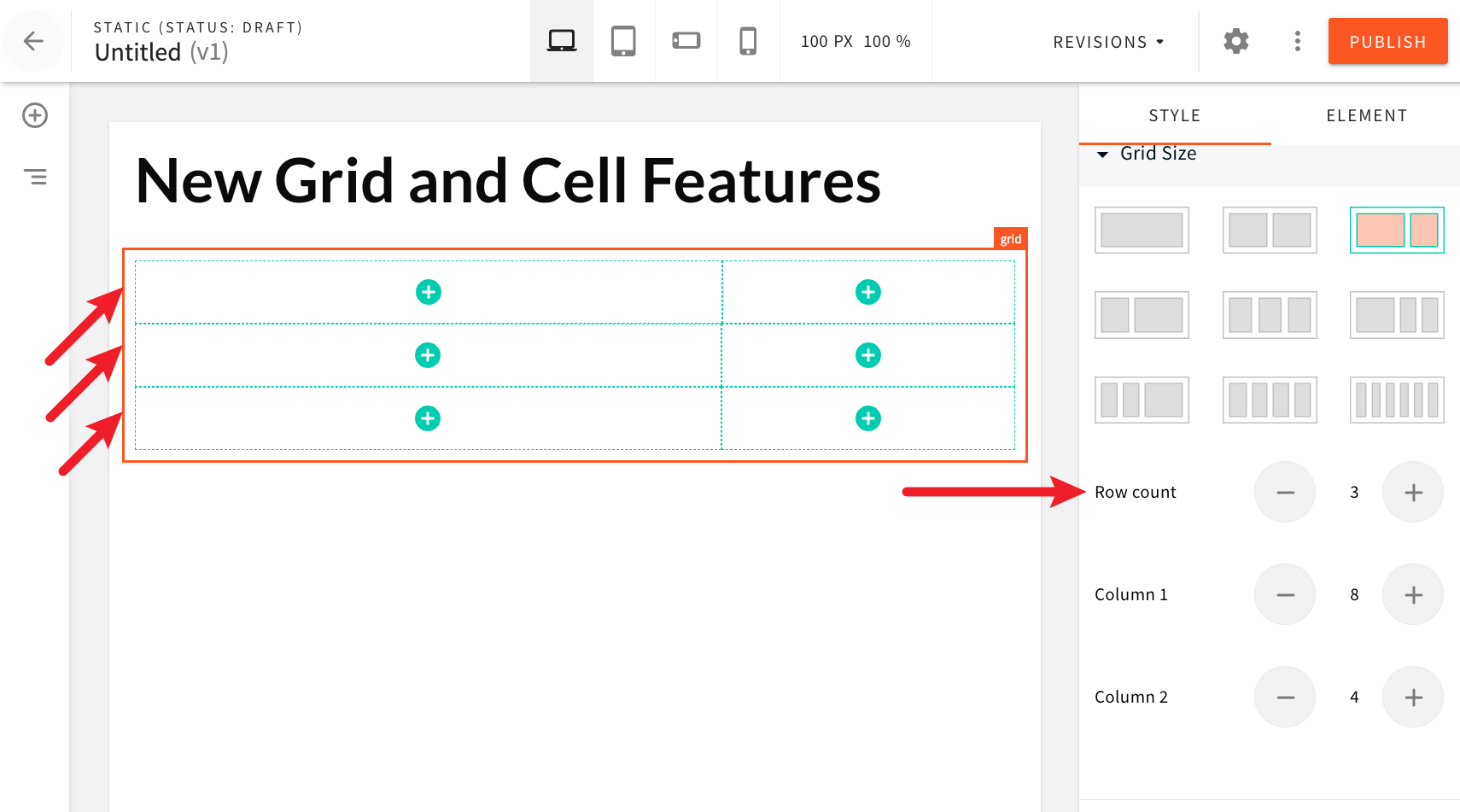 STATIC (STATUS: DRAFT)
Untitled (v1)

100 PX 100 %

REVISIONS

PUBLISH

New Grid and Cell Features

grid

STYLE

ELEMENT

Grid Size

Row count 3

Column 1 8

Column 2 4